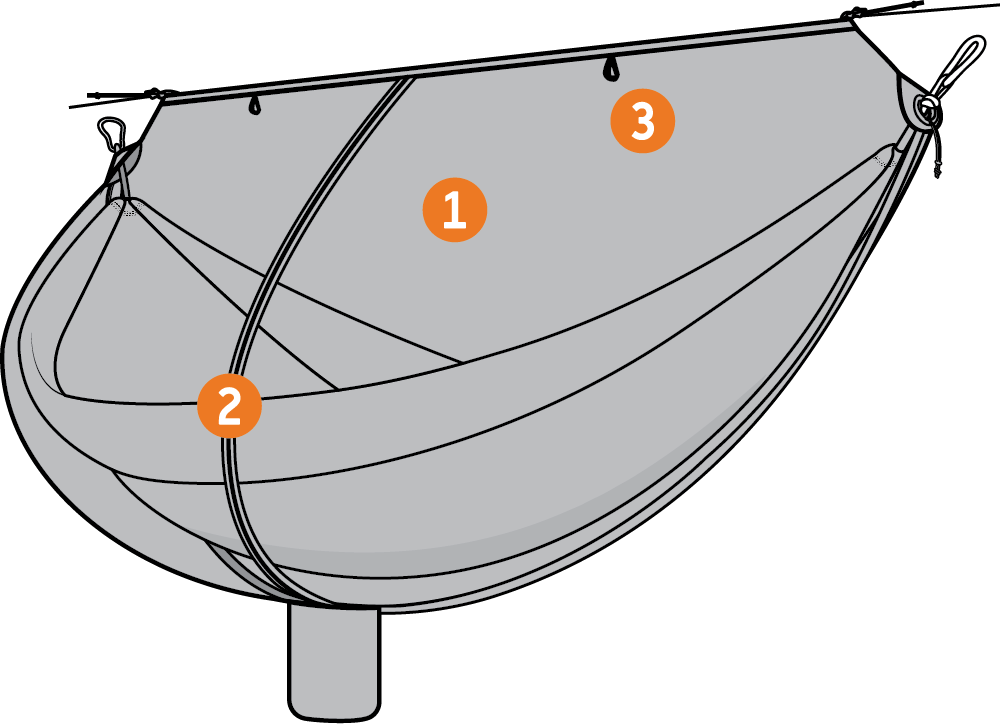 3
1
2